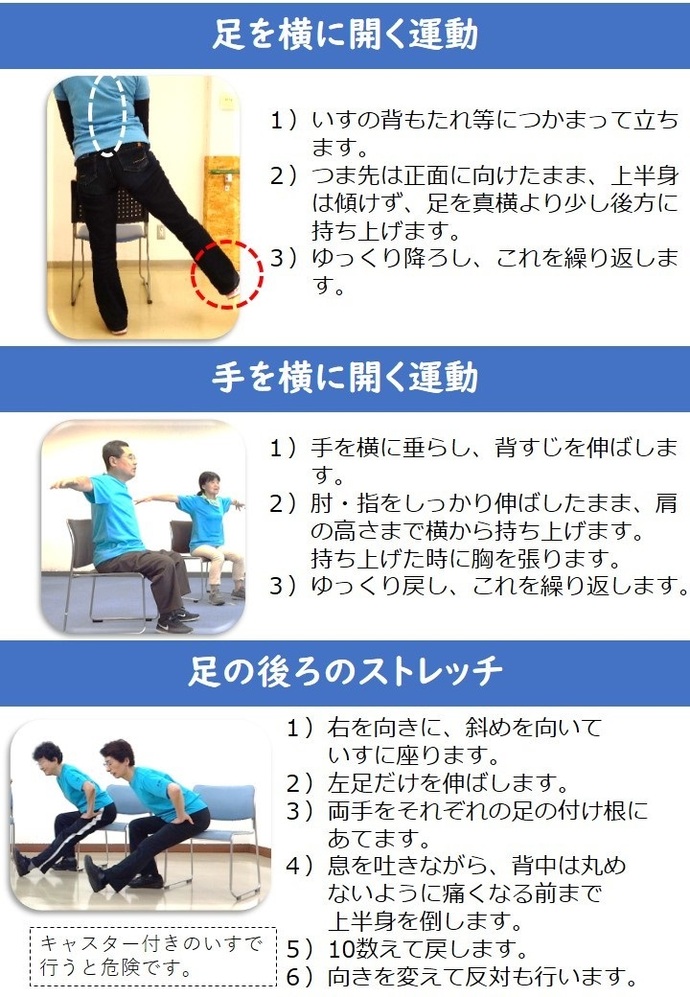 足を横に開く運動

1）いすの背もたれ等につかまって立ちます。
2）つま先は正面に向けたまま、上半身は傾けず、足を真横より少し後方に持ち上げます。
3）ゆっくり降ろし、これを繰り返します。

手を横に開く運動

1）手を横に垂らし、背すじを伸ばします。
2）肘・指をしっかり伸ばしたまま、肩の高さまで横から持ち上げます。
持ち上げた時に胸を張ります。
3）ゆっくり戻し、これを繰り返します。

足の後ろのストレッチ

1）右を向きに、斜めを向いていすに座ります。
2）左足だけを伸ばします。
3）両手をそれぞれの足の付け根にあてます。
4）息を吐きながら、背中は丸めないように痛くなる前まで上半身を倒します。
5）10数えて戻します。
6）向きを変えて反対も行います。

キャスター付きのいすで行うと危険です。