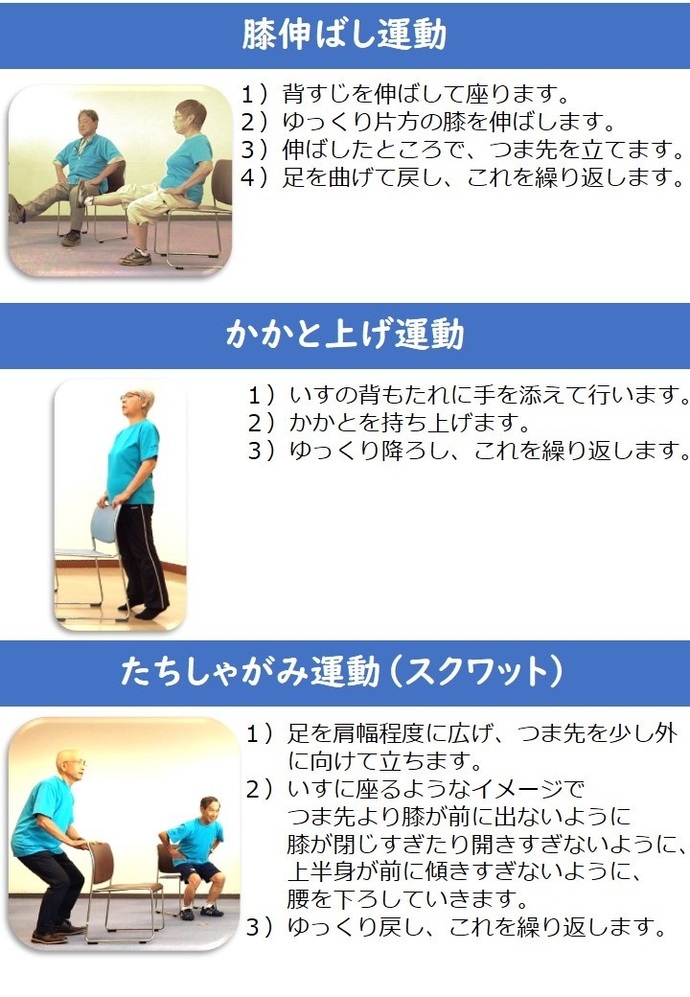 膝伸ばし運動

1）背すじを伸ばして座ります。
2）ゆっくり片方の膝を伸ばします。
3）伸ばしたところで、つま先を立てます。
4）足を曲げて戻し、これを繰り返します。

かかと上げ運動

1）いすの背もたれに手を添えて行います。
2）かかとを持ち上げます。
3）ゆっくり降ろし、これを繰り返します。

たちしゃがみ運動（スクワット）

1）足を肩幅程度に広げ、つま先を少し外に向けて立ちます。
2）いすに座るようなイメージで
つま先より膝が前に出ないように
膝が閉じすぎたり開きすぎないように、
上半身が前に傾きすぎないように、
腰を下ろしていきます。
3）ゆっくり戻し、これを繰り返します。