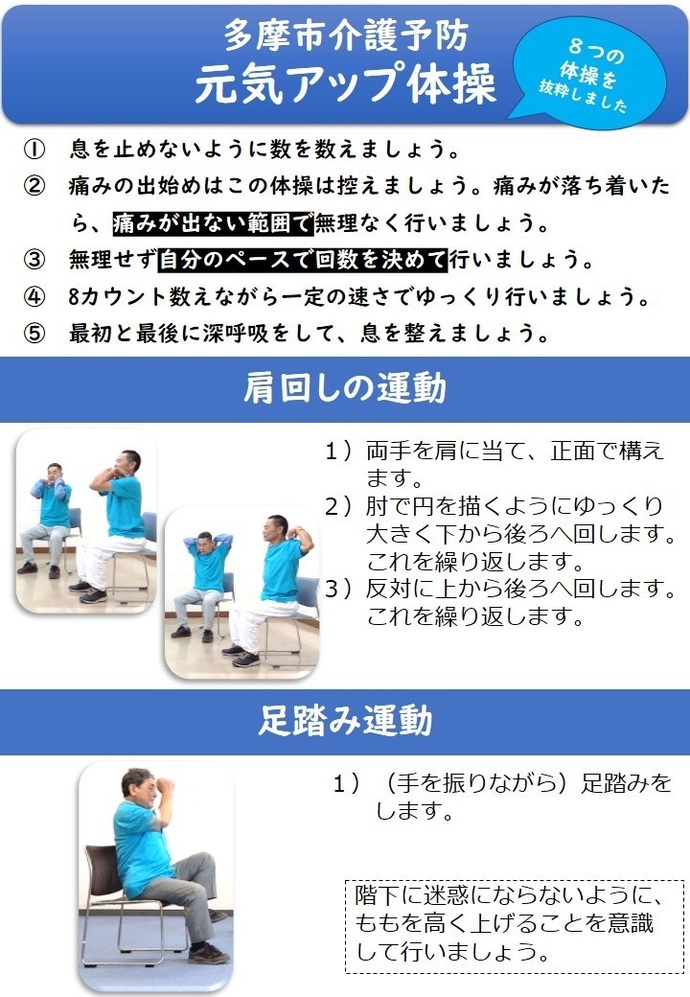 多摩市介護予防
元気アップ体操

８つの体操を抜粋しました

① 息を止めないように数を数えましょう。
② 痛みの出始めはこの体操は控えましょう。痛みが落ち着いたら、痛みが出ない範囲で無理なく行いましょう。
③ 無理せず自分のペースで回数を決めて行いましょう。
④ 8カウント数えながら一定の速さでゆっくり行いましょう。
⑤ 最初と最後に深呼吸をして、息を整えましょう。

肩回しの運動

１）両手を肩に当て、正面で構えます。
２）肘で円を描くようにゆっくり大きく下から後ろへ回します。これを繰り返します。
３）反対に上から後ろへ回します。これを繰り返します。

足踏み運動

１）（手を振りながら）足踏みをします。

階下に迷惑にならないように、ももを高く上げることを意識して行いましょう。