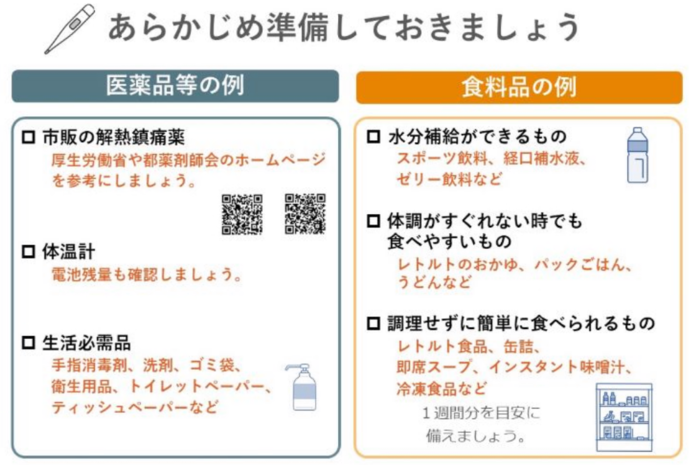 あらかじめ準備しておきましょう

医薬品等の例

☐ 市販の解熱鎮痛薬
厚生労働省や都薬剤師会のホームページを参考にしましょう。

☐ 体温計
電池残量も確認しましょう。

☐ 生活必需品
手指消毒剤、洗剤、ゴミ袋、衛生用品、トイレットペーパー、ティッシュペーパーなど

食料品の例

☐ 水分補給ができるもの
スポーツ飲料、経口補水液、ゼリー飲料など

☐ 体調がすぐれない時でも食べやすいもの
レトルトのおかゆ、パックごはん、うどんなど

☐ 調理せずに簡単に食べられるもの
レトルト食品、缶詰、即席スープ、インスタント味噌汁、冷凍食品など

１週間分を目安に備えましょう。